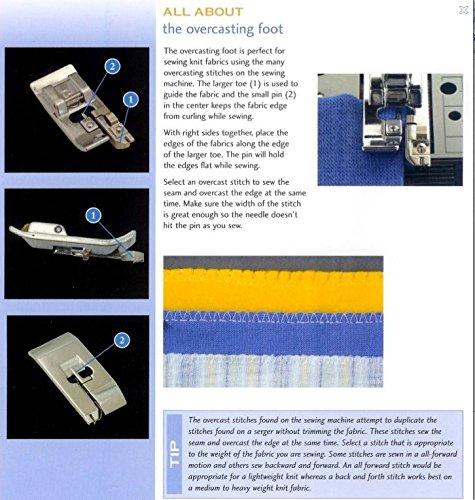 2

1

1

2

ALL ABOUT
the overcasting foot

The overcasting foot is perfect for sewing knit fabrics using the many overcasting stitches on the sewing machine. The larger toe (1) is used to guide the fabric and the small pin (2) in the center keeps the fabric edge from curling while sewing.

With right sides together, place the edges of the fabrics along the edge of the larger toe. The pin will hold the edges flat while sewing.

Select an overcast stitch to sew the seam and overcast the edge at the same time. Make sure the width of the stitch is great enough so the needle doesn't hit the pin as you sew.

TIP

The overcast stitches found on the sewing machine attempt to duplicate the stitches found on a serger without trimming the fabric. These stitches sew the seam and overcast the edge at the same time. Select a stitch that is appropriate to the weight of the fabric you are sewing. Some stitches are sewn in a all-forward motion and others sew backward and forward. An all forward stitch would be appropriate for a lightweight knit whereas a back and forth stitch works best on a medium to heavy weight knit fabric.