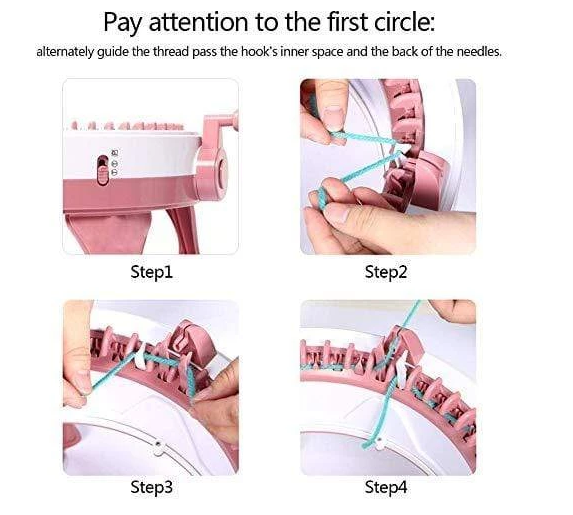 Pay attention to the first circle:

alternately guide the thread pass the hook's inner space and the back of the needles.

Step1

Step2

Step3

Step4